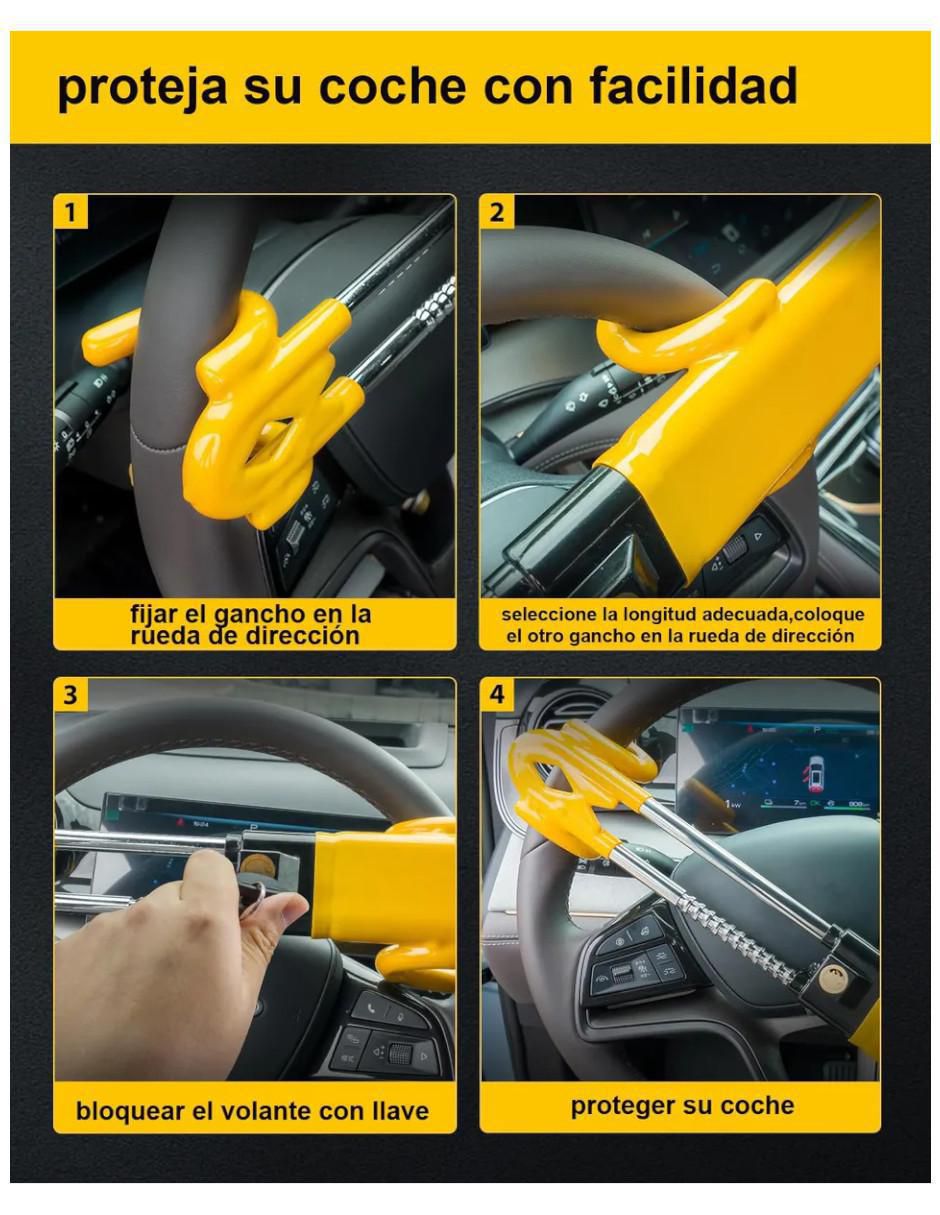 proteja su coche con facilidad

1

fijar el gancho en la rueda de dirección

2

seleccione la longitud adecuada,coloque el otro gancho en la rueda de dirección

3

bloquear el volante con llave

4

proteger su coche