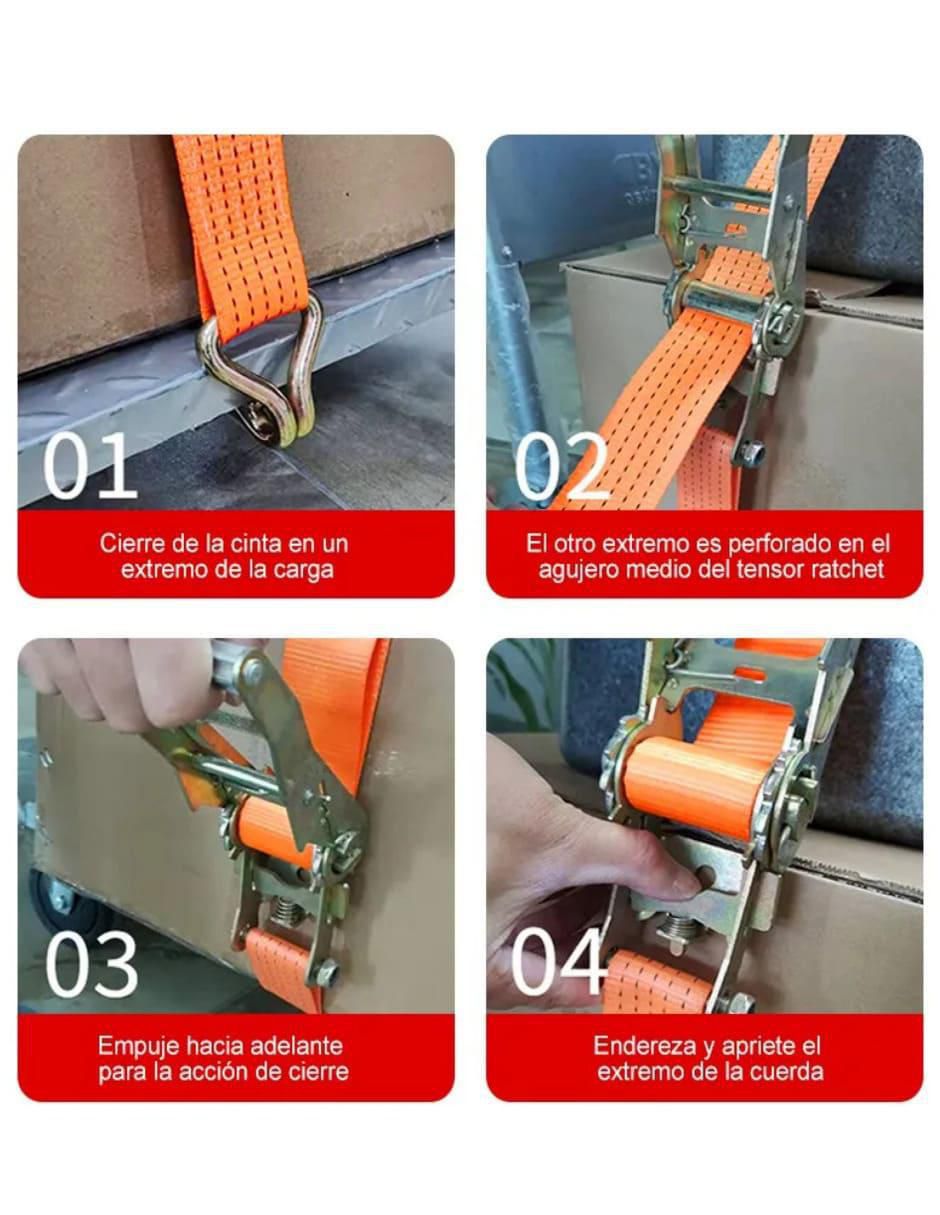 01

Cierre de la cinta en un extremo de la carga

02

El otro extremo es perforado en el agujero medio del tensor ratchet

03

Empuje hacia adelante para la acción de cierre

04

Endereza y apriete el extremo de la cuerda